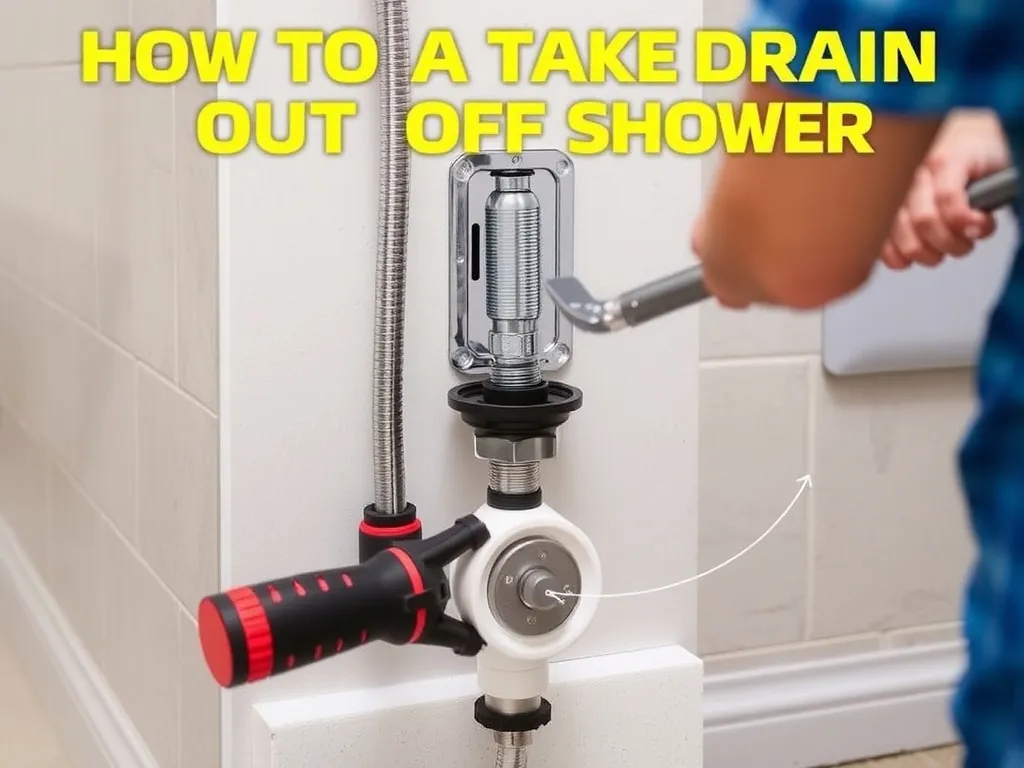 HOW TO A TAKE DRAIN OUT OFF SHOWER