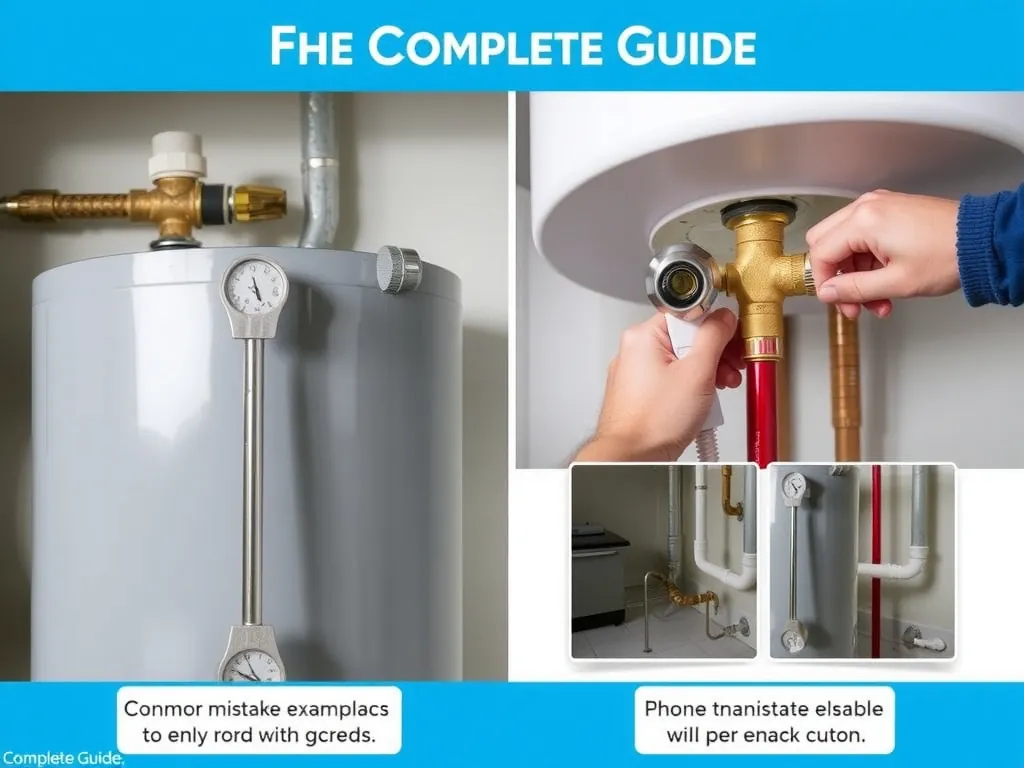 FHE COMPLETE GUIDE

Conmor mistake examplacs to enly rord with gcreds.

Phone tnanistate elsable will per enack cuton.

Complete Guide,