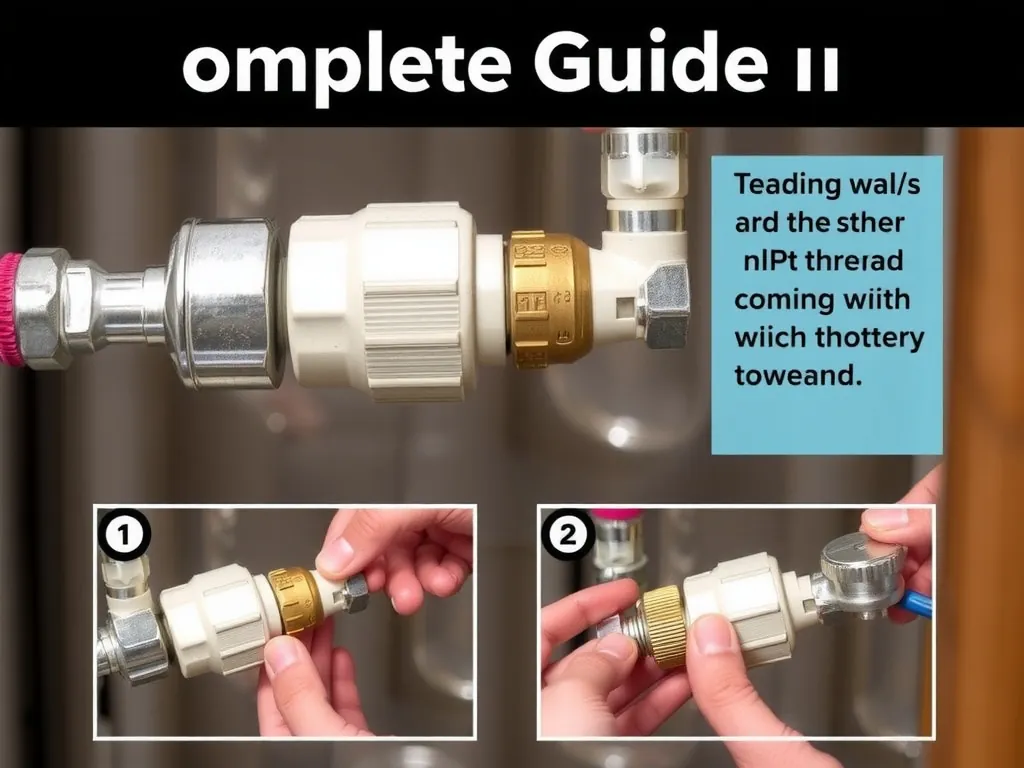 omplete Guide ıı

Teading wal/s ard the sther nlPt threrad coming wiith wiich thottery toweand.

1

2