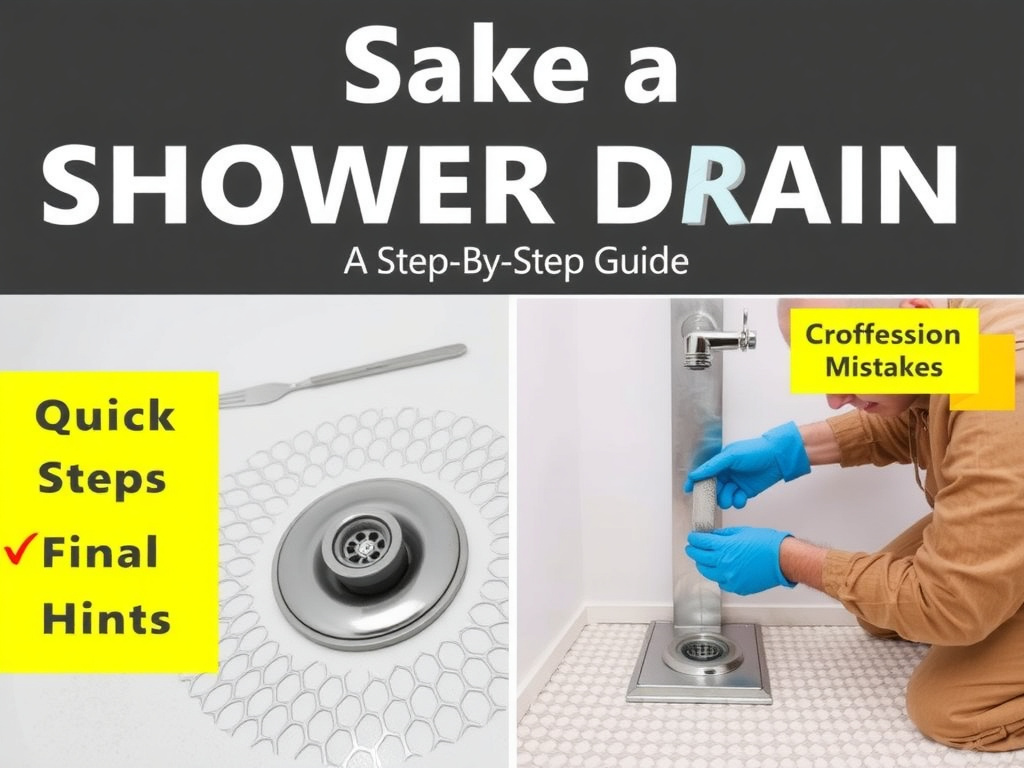 Sake a
SHOWER DRAIN
A Step-By-Step Guide

Quick
Steps
✓Final
Hints

Croffession
Mistakes