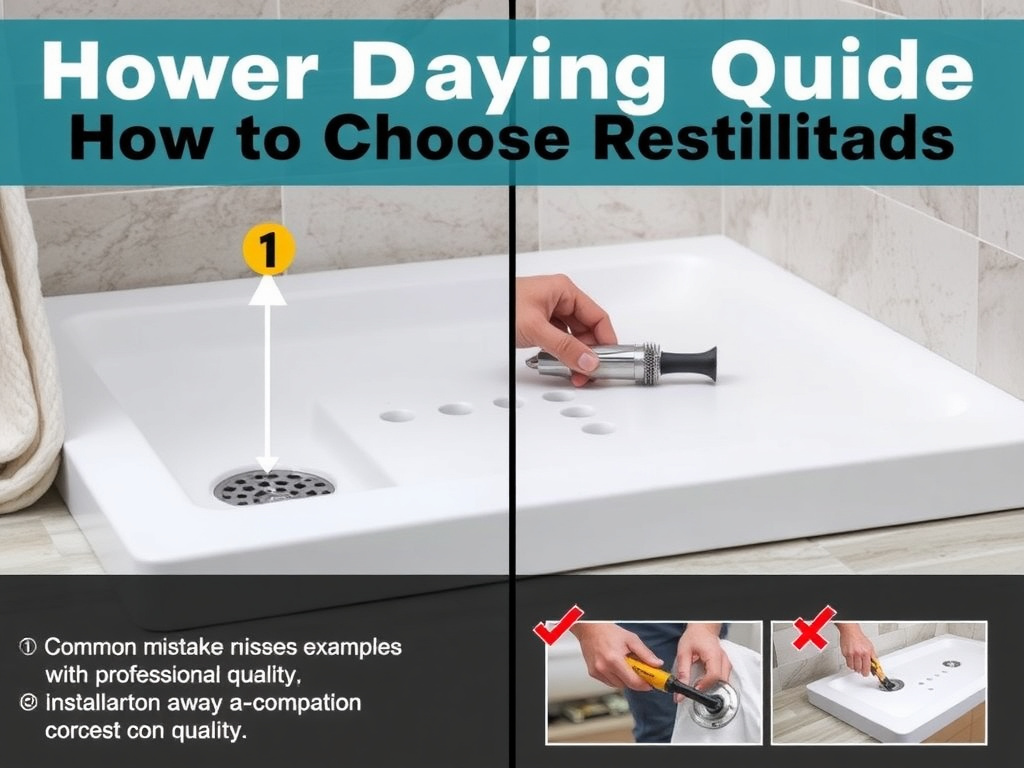 Hower Daying Quide
How to Choose Restillitads

1

① Common mistake nisses examples with professional quality,
② installarton away a-compation corcest con quality.