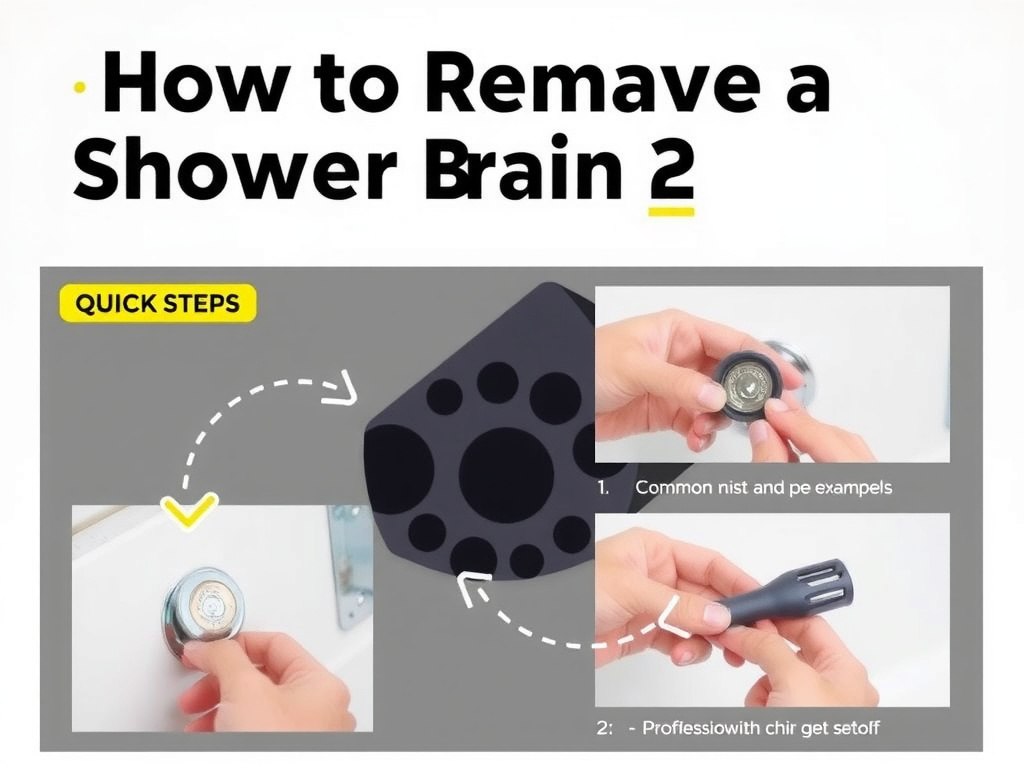 How to Remave a Shower Brain 2

QUICK STEPS

1. Common nist and pe exampels

2: - Professiowith chir get setoff