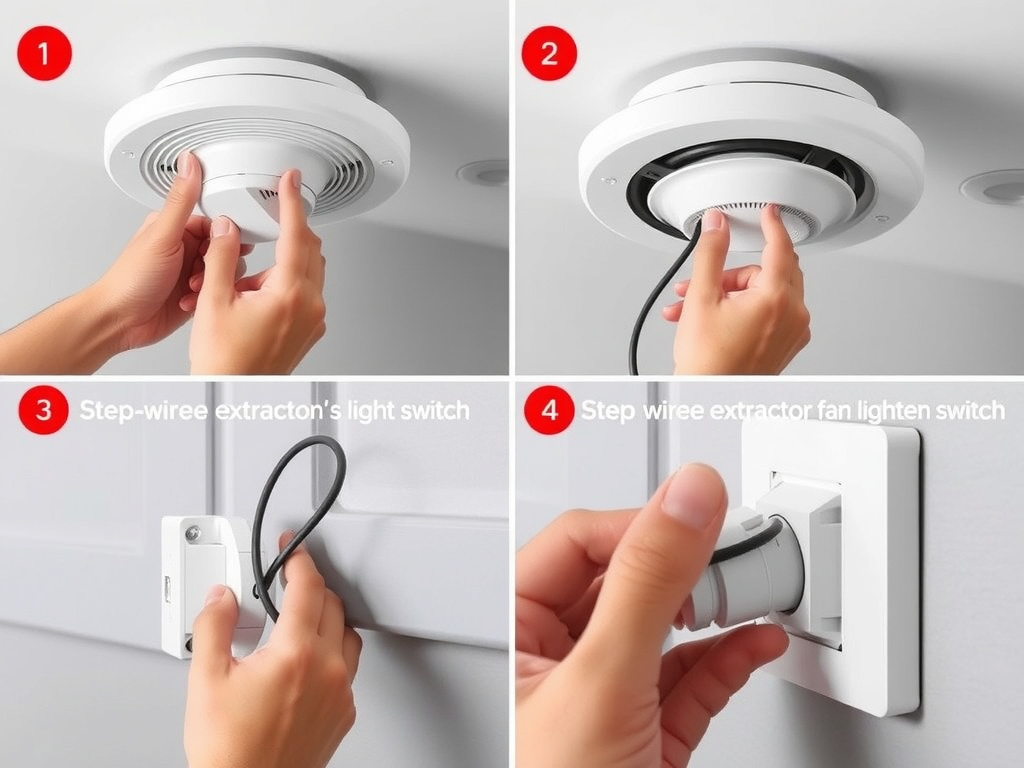 1

2

3 Step-wiree extracton's light switch

4 Step wiree extractor fan lighten switch