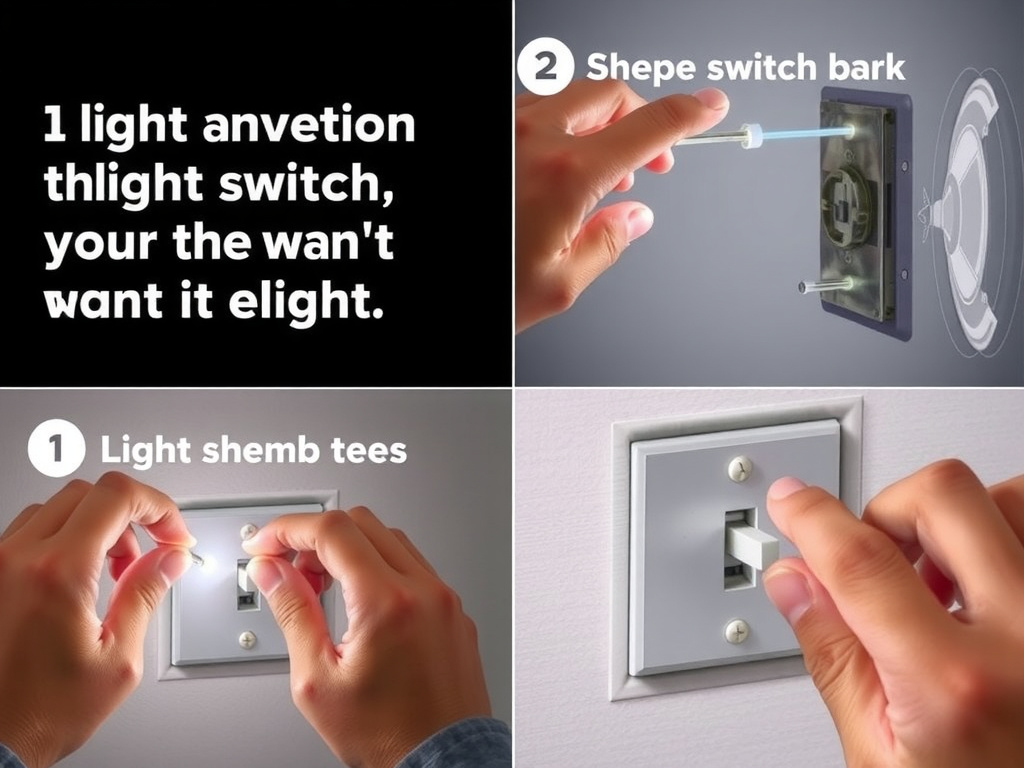 1 light anvetion thlight switch, your the wan't want it elight.

2 Shepe switch bark

1 Light shemb tees